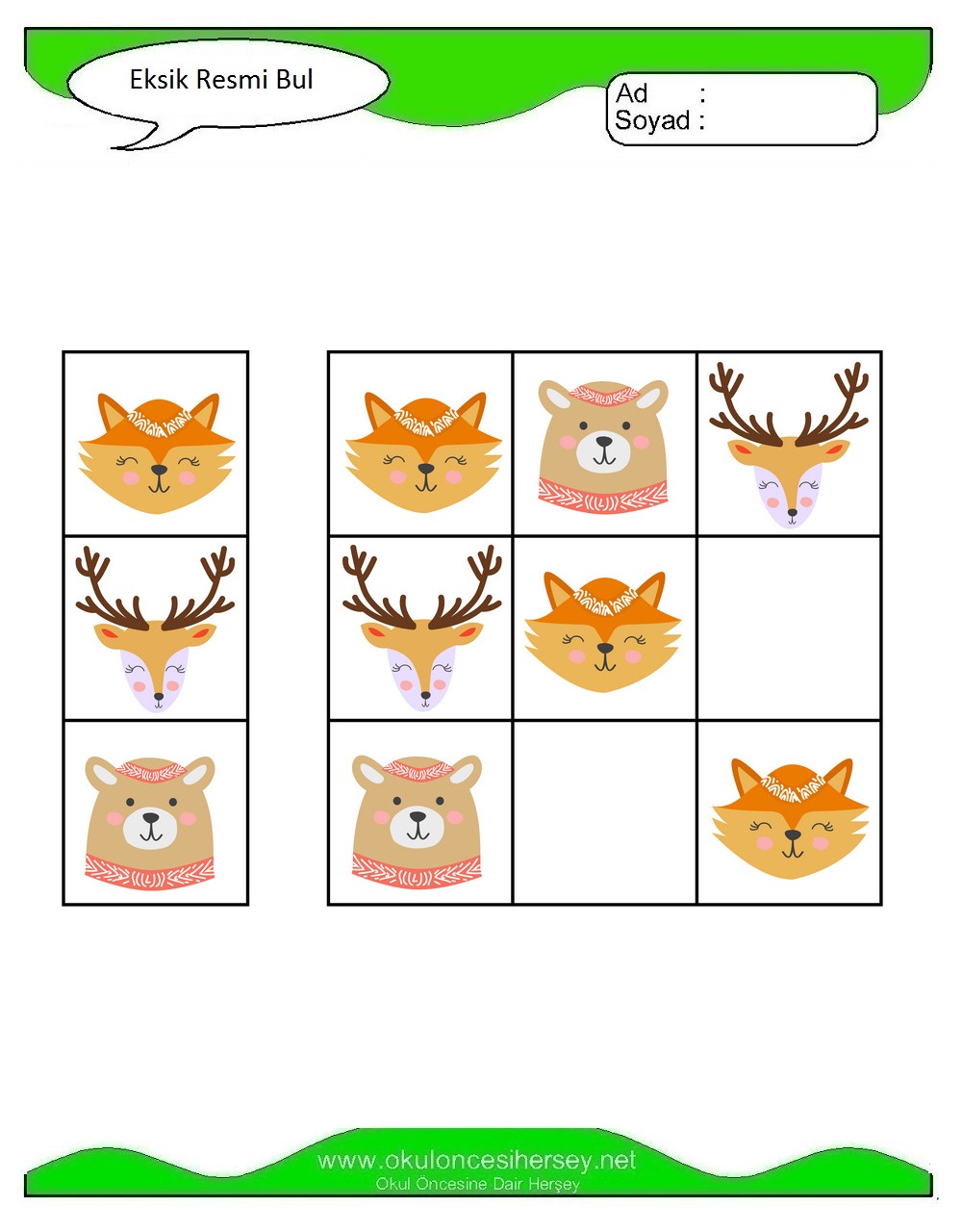 Eksik Resmi Bul

Ad :
Soyad :

www.okuloncesihersey.net
Okul Öncesine Dair Herşey